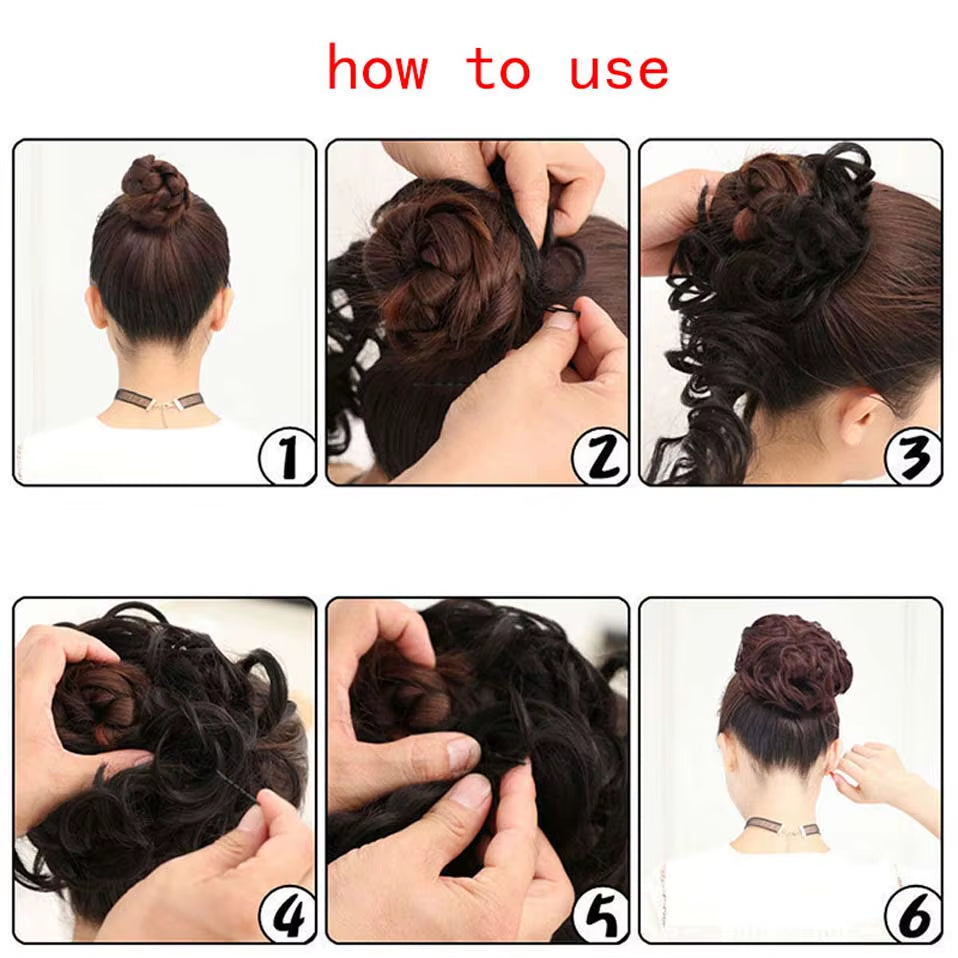 how to use

1

2

3

4

5

6